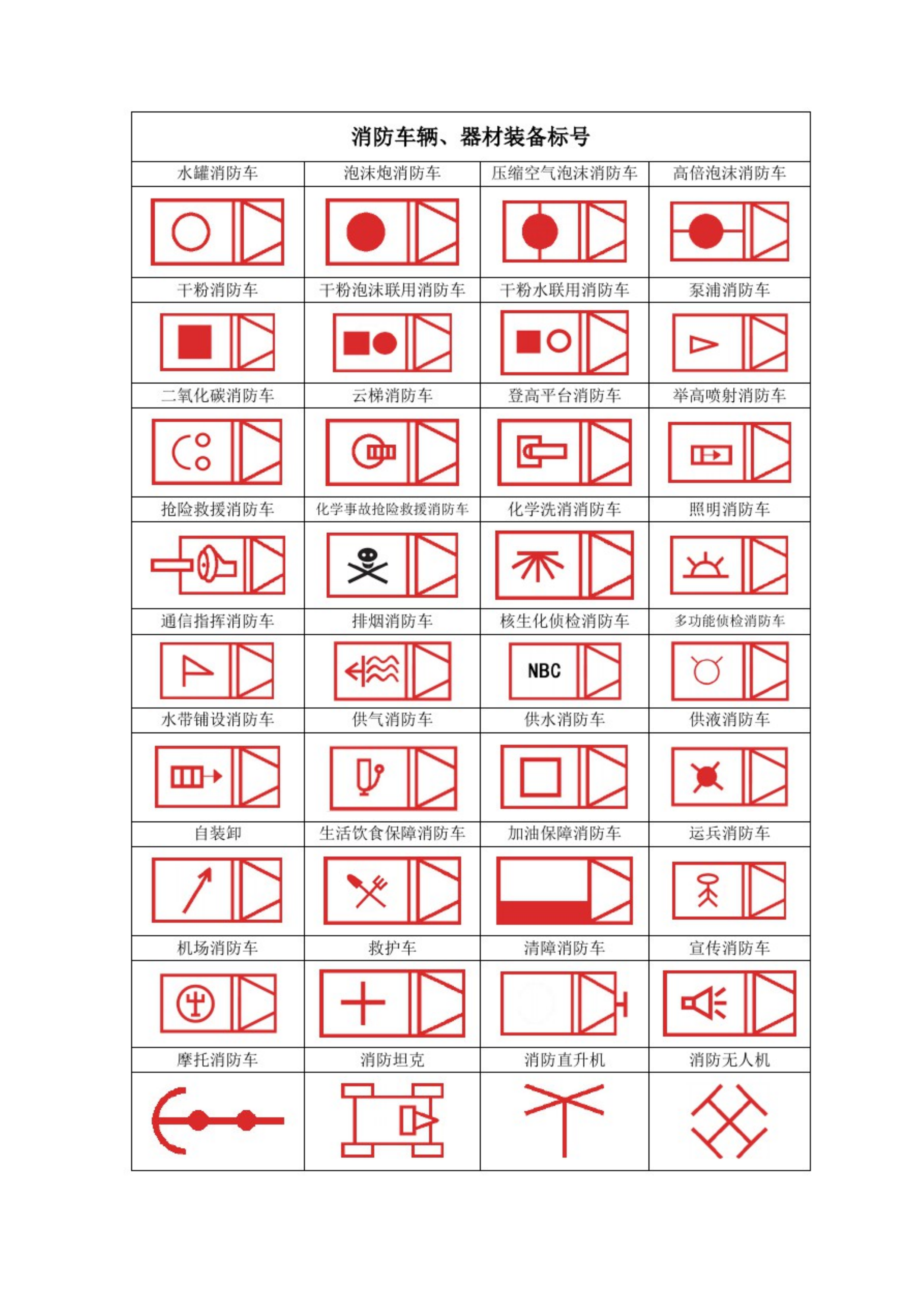 消防车辆、器材装备标号

| 水罐消防车 | 泡沫炮消防车 | 压缩空气泡沫消防车 | 高倍泡沫消防车 |
|---|---|---|---|
| | | | |
| 干粉消防车 | 干粉泡沫联用消防车 | 干粉水联用消防车 | 泵浦消防车 |
| | | | |
| 二氧化碳消防车 | 云梯消防车 | 登高平台消防车 | 举高喷射消防车 |
| | | | |
| 抢险救援消防车 | 化学事故抢险救援消防车 | 化学洗消消防车 | 照明消防车 |
| | | | |
| 通信指挥消防车 | 排烟消防车 | 核生化侦检消防车 | 多功能侦检消防车 |
| | | NBC | |
| 水带铺设消防车 | 供气消防车 | 供水消防车 | 供液消防车 |
| | | | |
| 自装卸 | 生活饮食保障消防车 | 加油保障消防车 | 运兵消防车 |
| | | | |
| 机场消防车 | 救护车 | 清障消防车 | 宣传消防车 |
| | | | |
| 摩托消防车 | 消防坦克 | 消防直升机 | 消防无人机 |
| | | | |