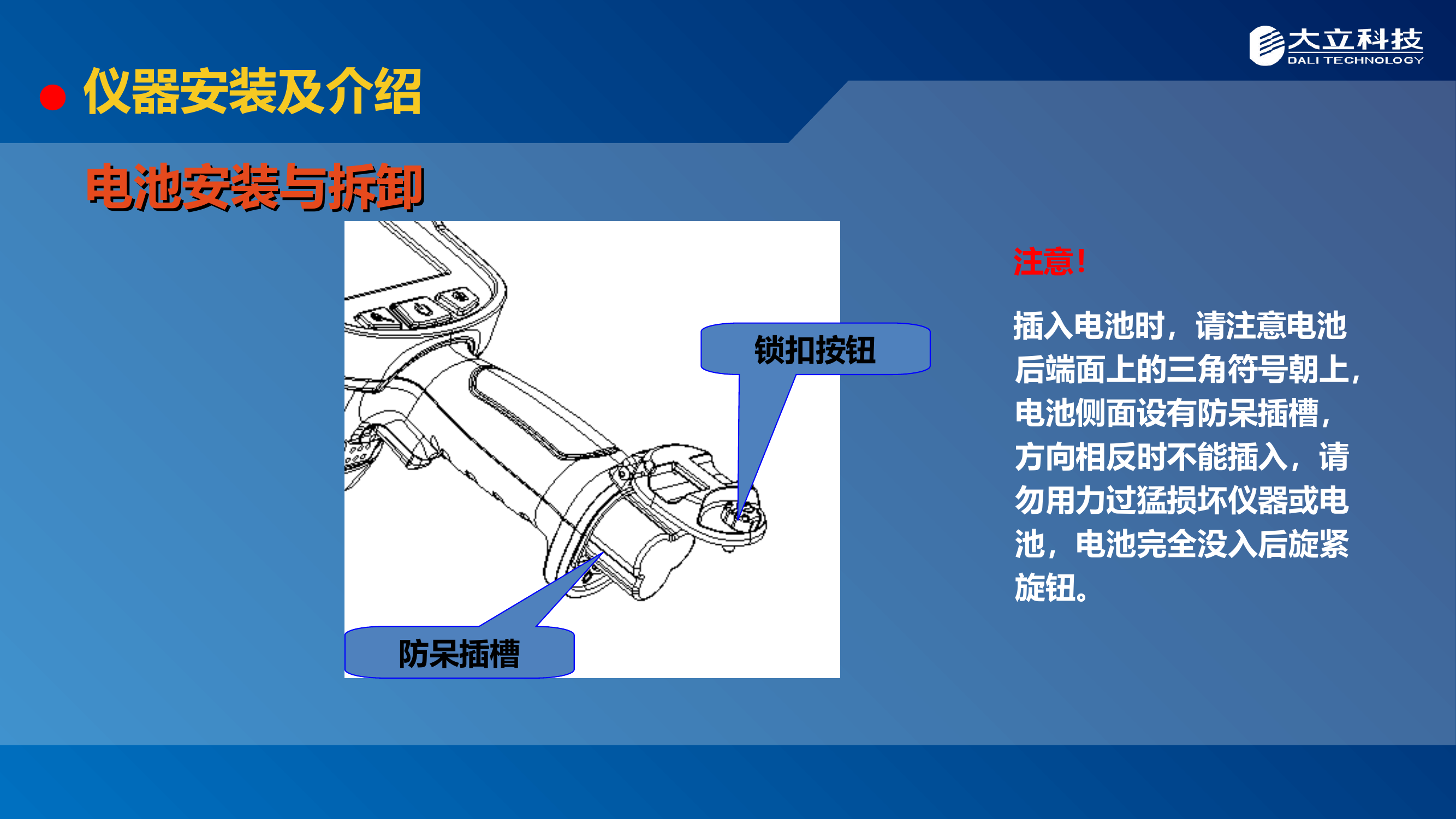 大立科技
DALI TECHNOLOGY

仪器安装及介绍

电池安装与拆卸

锁扣按钮

防呆插槽

注意！

插入电池时，请注意电池后端面上的三角符号朝上，电池侧面设有防呆插槽，方向相反时不能插入，请勿用力过猛损坏仪器或电池，电池完全没入后旋紧旋钮。