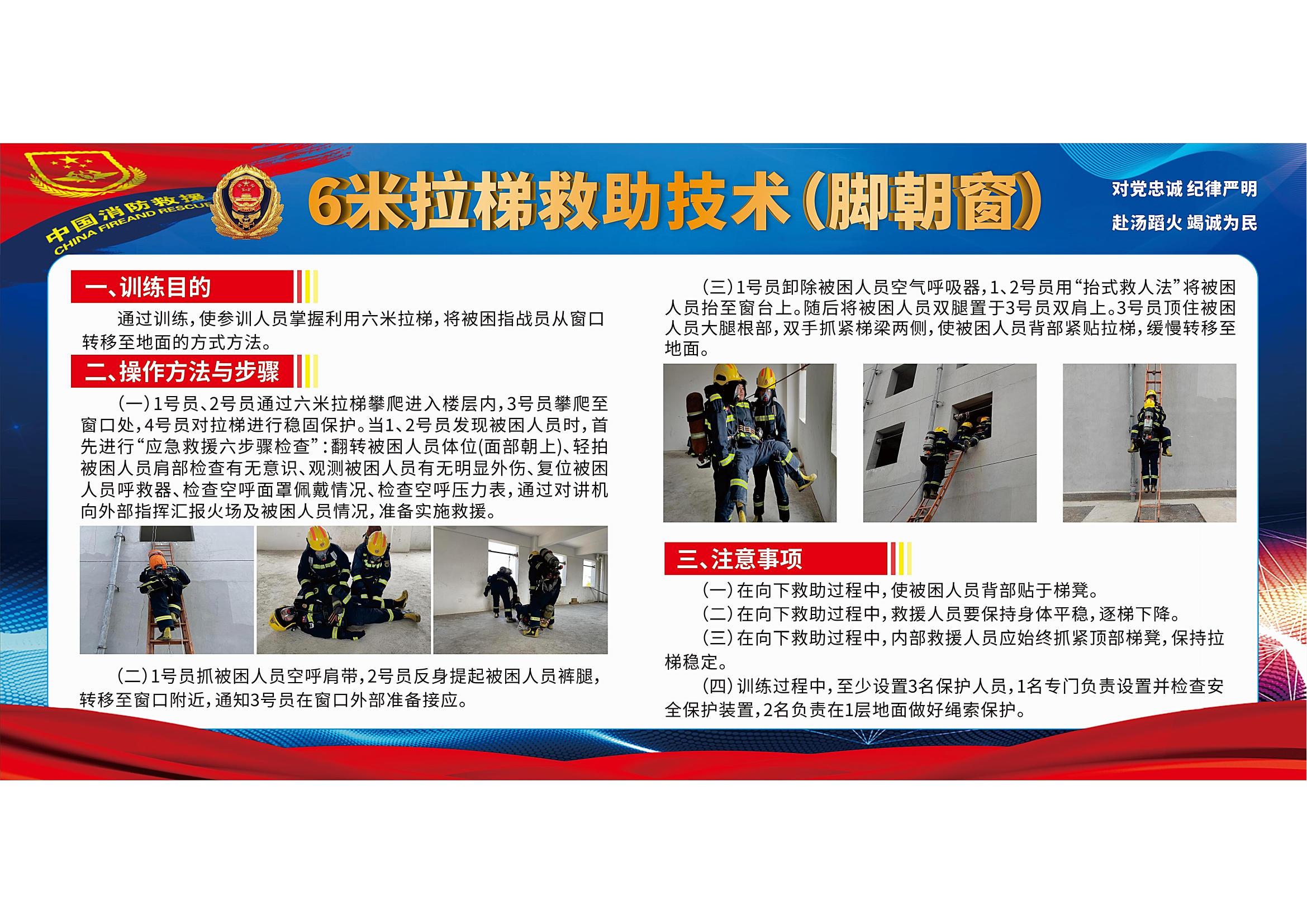 中国消防救援
CHINA FIREAND RESCUE

6米拉梯救助技术(脚朝窗)

对党忠诚 纪律严明
赴汤蹈火 竭诚为民

一、训练目的

通过训练,使参训人员掌握利用六米拉梯,将被困指战员从窗口转移至地面的方式方法。

二、操作方法与步骤

(一)1号员、2号员通过六米拉梯攀爬进入楼层内,3号员攀爬至窗口处,4号员对拉梯进行稳固保护。当1、2号员发现被困人员时,首先进行“应急救援六步骤检查”:翻转被困人员体位(面部朝上)、轻拍被困人员肩部检查有无意识、观测被困人员有无明显外伤、复位被困人员呼救器、检查空呼面罩佩戴情况、检查空呼压力表,通过对讲机向外部指挥汇报火场及被困人员情况,准备实施救援。

(二)1号员抓被困人员空呼肩带,2号员反身提起被困人员裤腿,转移至窗口附近,通知3号员在窗口外部准备接应。

(三)1号员卸除被困人员空气呼吸器,1、2号员用“抬式救人法”将被困人员抬至窗台上。随后将被困人员双腿置于3号员双肩上。3号员顶住被困人员大腿根部,双手抓紧梯梁两侧,使被困人员背部紧贴拉梯,缓慢转移至地面。

三、注意事项

(一)在向下救助过程中,使被困人员背部贴于梯凳。
(二)在向下救助过程中,救援人员要保持身体平稳,逐梯下降。
(三)在向下救助过程中,内部救援人员应始终抓紧顶部梯凳,保持拉梯稳定。
(四)训练过程中,至少设置3名保护人员,1名专门负责设置并检查安全保护装置,2名负责在1层地面做好绳索保护。